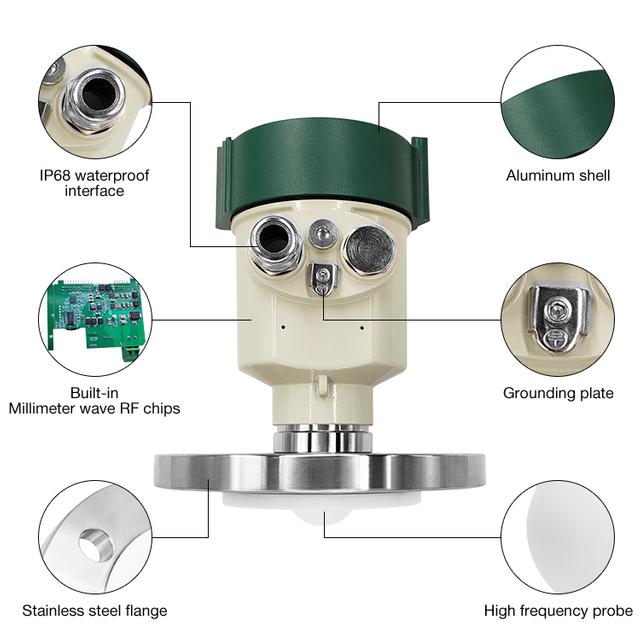 IP68 waterproof interface

Aluminum shell

Built-in
Millimeter wave RF chips

Grounding plate

Stainless steel flange

High frequency probe